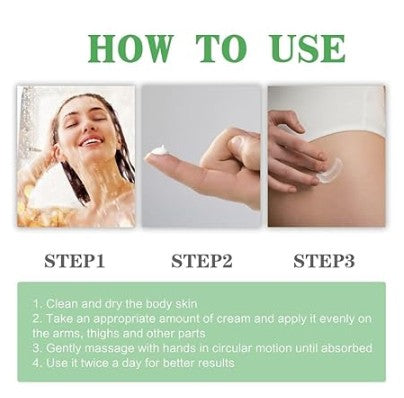 HOW TO USE

STEP1

STEP2

STEP3

1. Clean and dry the body skin
2. Take an appropriate amount of cream and apply it evenly on the arms, thighs and other parts
3. Gently massage with hands in circular motion until absorbed
4. Use it twice a day for better results